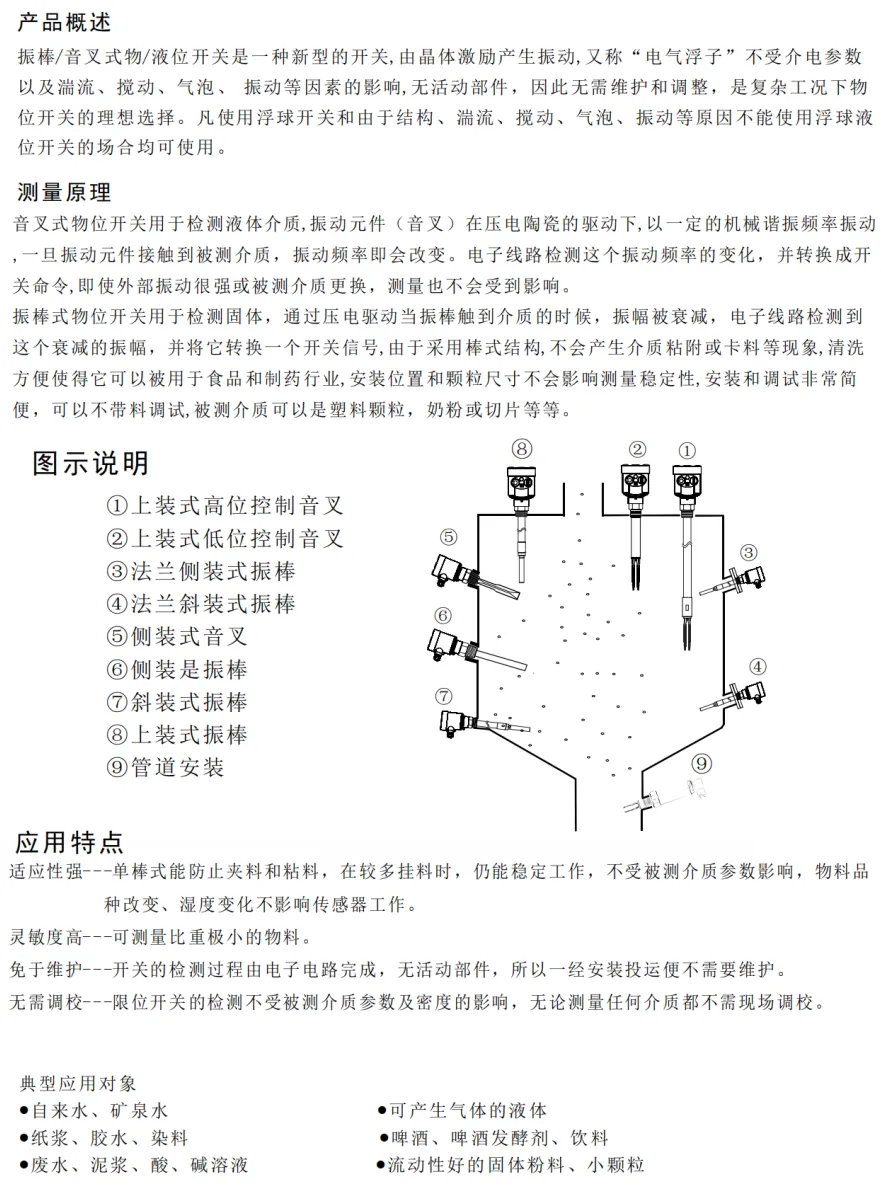 产品概述

振棒/音叉式物/液位开关是一种新型的开关,由晶体激励产生振动,又称“电气浮子”不受介电参数以及湍流、搅动、气泡、 振动等因素的影响,无活动部件，因此无需维护和调整，是复杂工况下物位开关的理想选择。凡使用浮球开关和由于结构、湍流、搅动、气泡、振动等原因不能使用浮球液位开关的场合均可使用。

测量原理

音叉式物位开关用于检测液体介质,振动元件（音叉）在压电陶瓷的驱动下,以一定的机械谐振频率振动,一旦振动元件接触到被测介质，振动频率即会改变。电子线路检测这个振动频率的变化，并转换成开关命令,即使外部振动很强或被测介质更换，测量也不会受到影响。

振棒式物位开关用于检测固体，通过压电驱动当振棒触到介质的时候，振幅被衰减，电子线路检测到这个衰减的振幅，并将它转换一个开关信号,由于采用棒式结构,不会产生介质粘附或卡料等现象,清洗方便使得它可以被用于食品和制药行业,安装位置和颗粒尺寸不会影响测量稳定性,安装和调试非常简便，可以不带料调试,被测介质可以是塑料颗粒，奶粉或切片等等。

图示说明

①上装式高位控制音叉
②上装式低位控制音叉
③法兰侧装式振棒
④法兰斜装式振棒
⑤侧装式音叉
⑥侧装是振棒
⑦斜装式振棒
⑧上装式振棒
⑨管道安装

⑧ ② ① ⑤ ③ ⑥ ④ ⑦ ⑨

应用特点

适应性强---单棒式能防止夹料和粘料，在较多挂料时，仍能稳定工作，不受被测介质参数影响，物料品种改变、湿度变化不影响传感器工作。

灵敏度高---可测量比重极小的物料。

免于维护---开关的检测过程由电子电路完成，无活动部件，所以一经安装投运便不需要维护。

无需调校---限位开关的检测不受被测介质参数及密度的影响，无论测量任何介质都不需现场调校。

典型应用对象
●自来水、矿泉水
●纸浆、胶水、染料
●废水、泥浆、酸、碱溶液
●可产生气体的液体
●啤酒、啤酒发酵剂、饮料
●流动性好的固体粉料、小颗粒